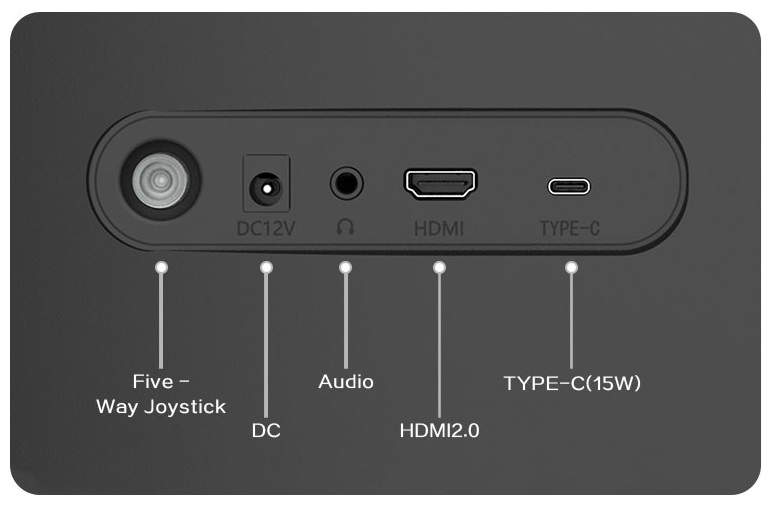 DC12V

HDMI

TYPE-C

Five -
Way Joystick

DC

Audio

HDMI2.0

TYPE-C(15W)