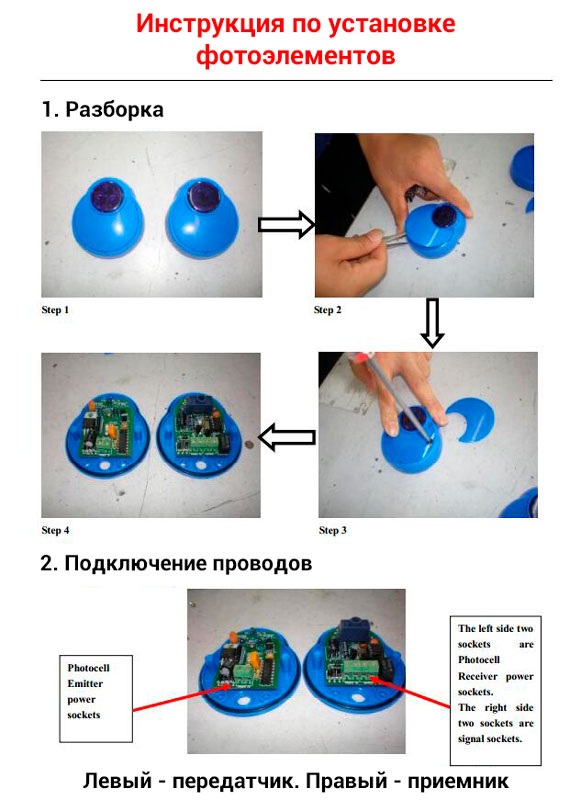 Инструкция по установке фотоэлементов

1. Разборка

Step 1

Step 2

Step 4

Step 3

2. Подключение проводов

Photocell Emitter power sockets

The left side two sockets are Photocell Receiver power sockets.
The right side two sockets are signal sockets.

Левый - передатчик. Правый - приемник