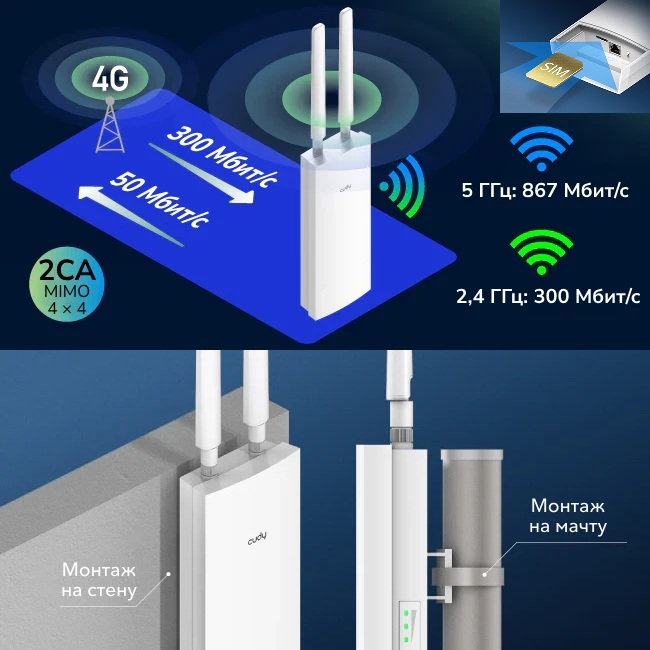 4G

300 Мбит/с

50 Мбит/с

2CA
MIMO
4 × 4

cudy

SIM

5 ГГц: 867 Мбит/с

2,4 ГГц: 300 Мбит/с

cudy

Монтаж на стену

Монтаж на мачту